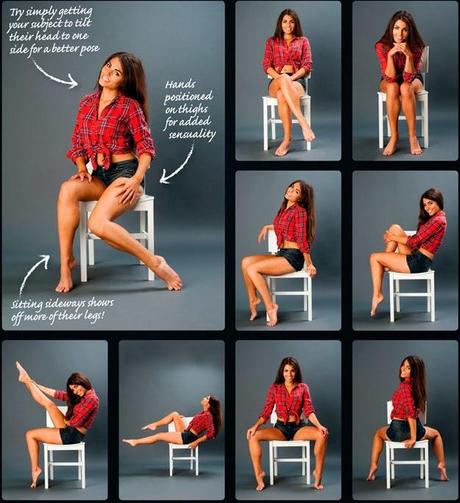 Try simply getting your subject to tilt their head to one side for a better pose

Hands positioned on thighs for added sensuality

Sitting sideways shows off more of their legs!